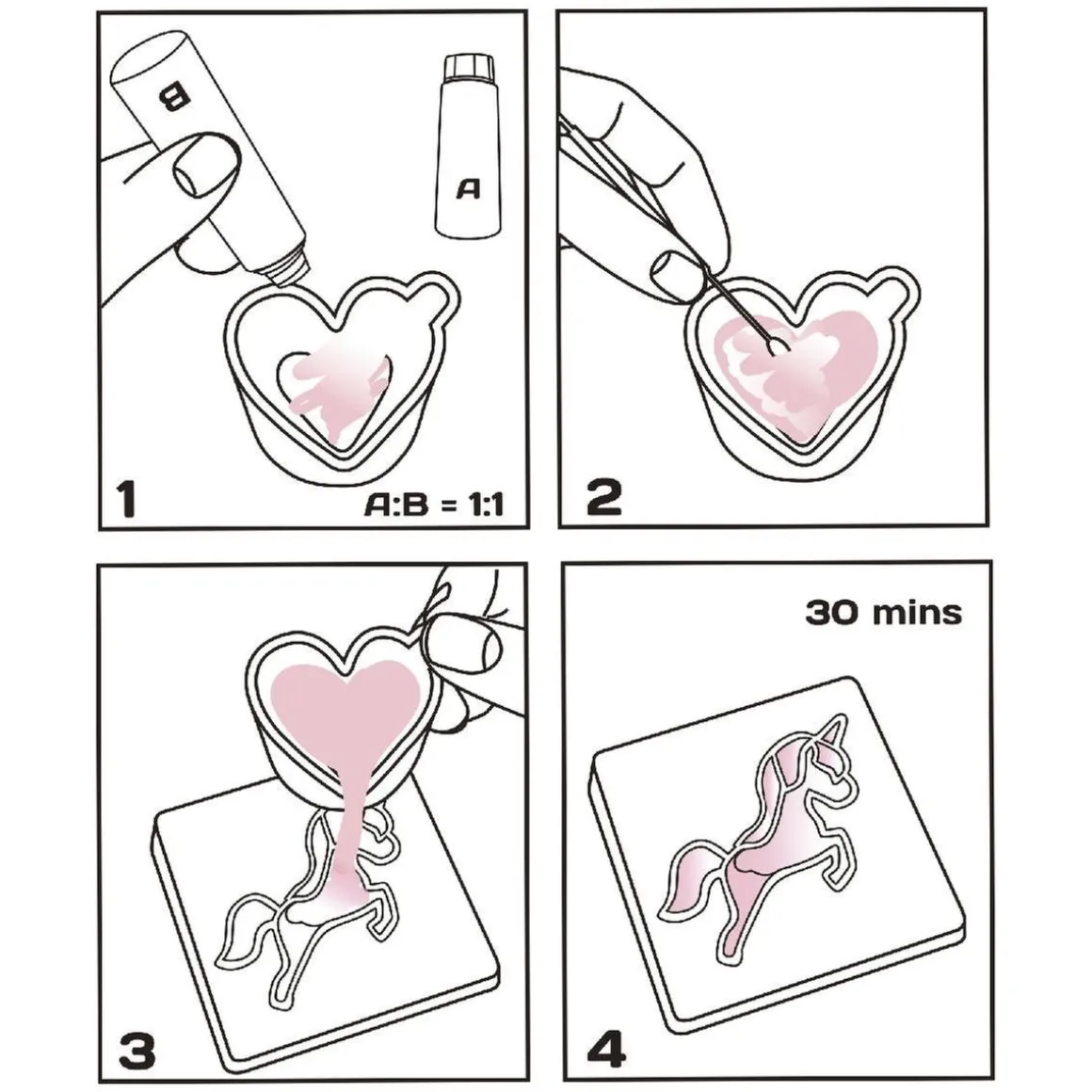 B

A

1

A:B = 1:1

2

3

30 mins

4