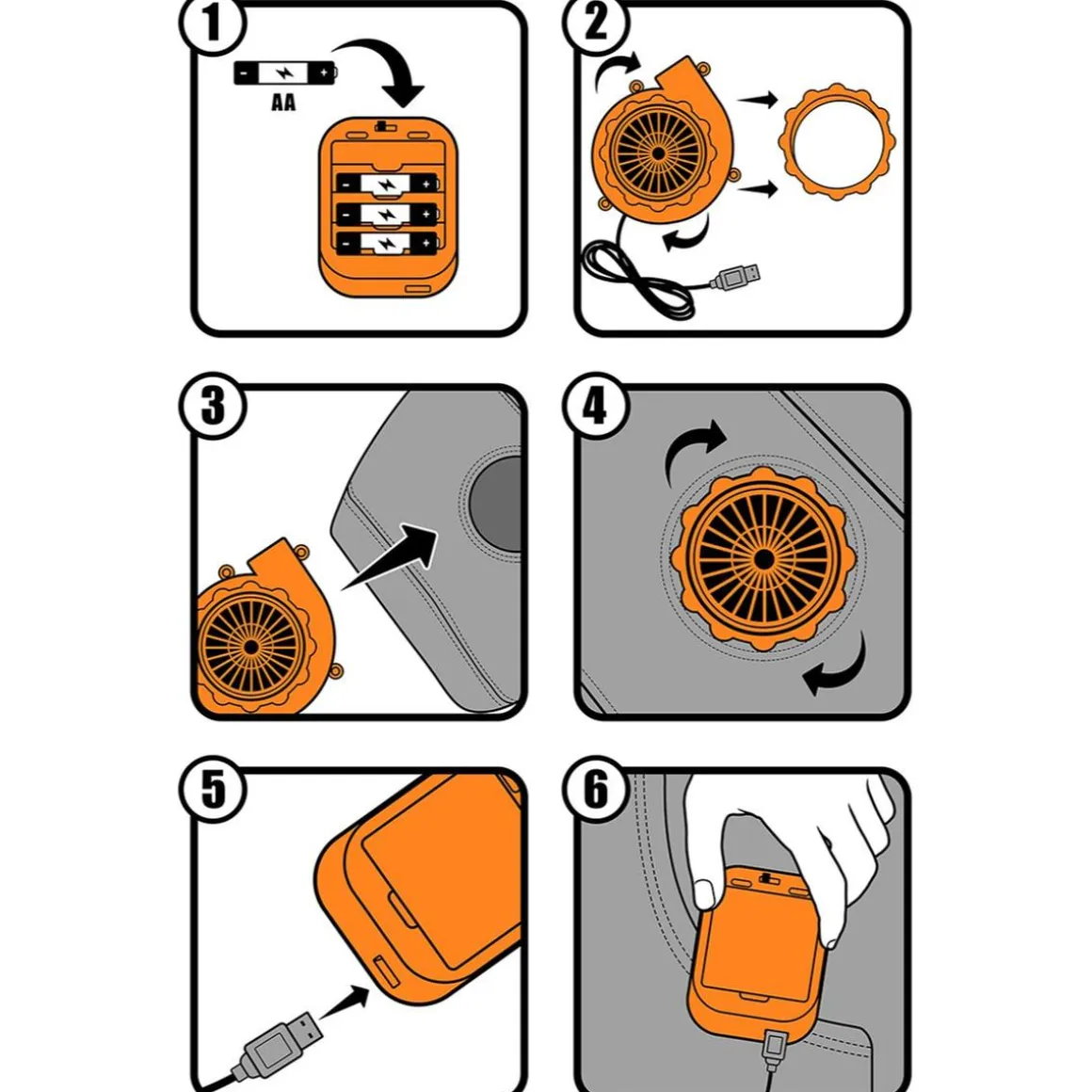 1
AA
2
3
4
5
6